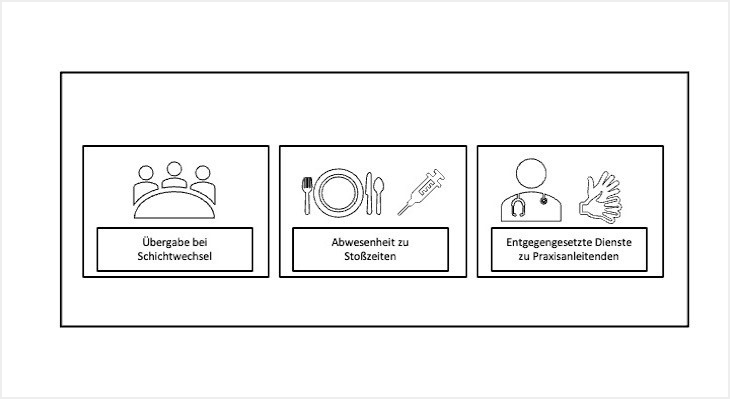 Übergabe bei Schichtwechsel

Abwesenheit zu Stoßzeiten

Entgegengesetzte Dienste zu Praxisanleitenden