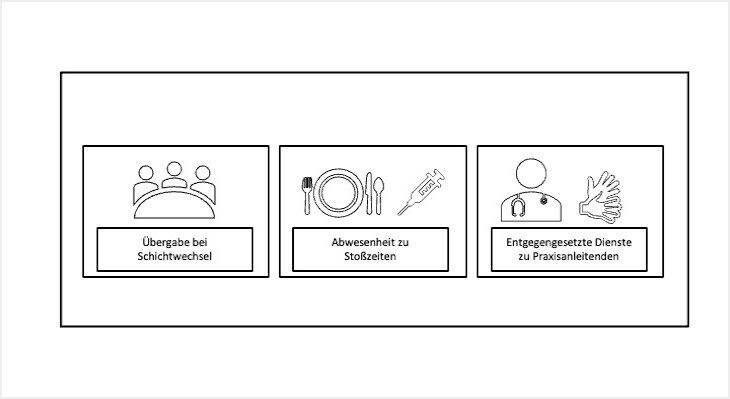 Übergabe bei Schichtwechsel

Abwesenheit zu Stoßzeiten

Entgegengesetzte Dienste zu Praxisanleitenden